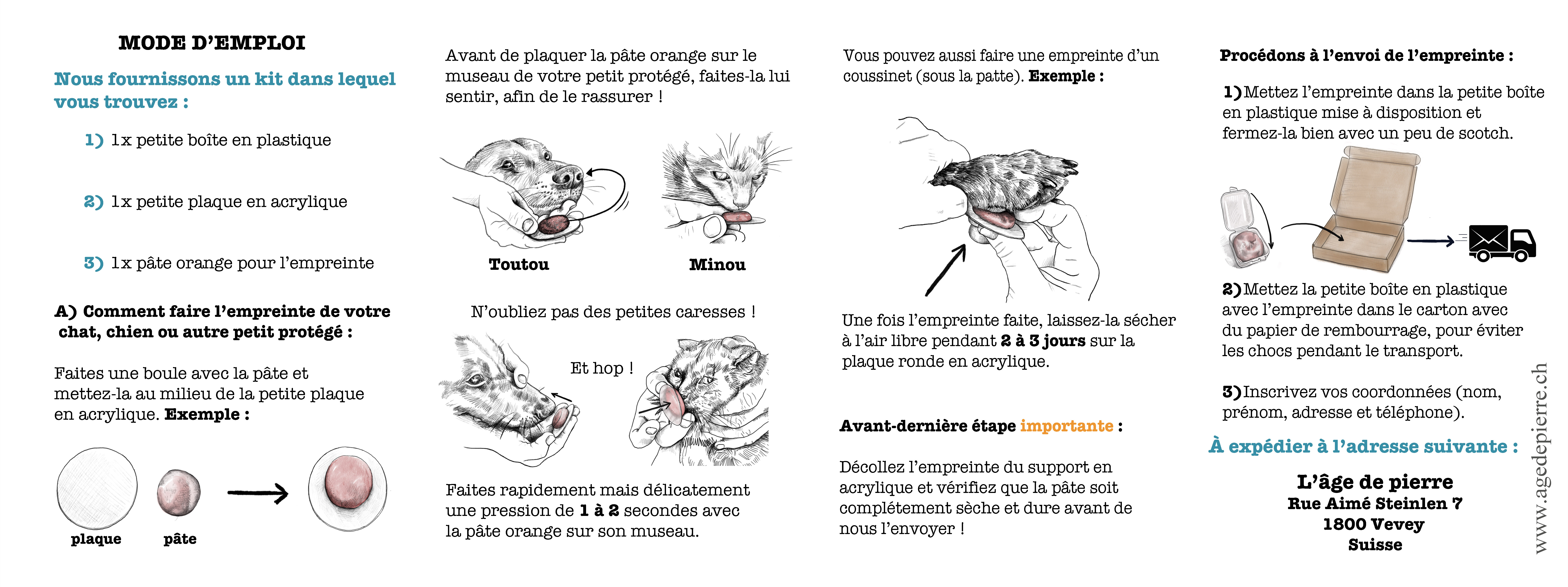 MODE D'EMPLOI

Nous fournissons un kit dans lequel vous trouvez :

1) 1x petite boîte en plastique

2) 1x petite plaque en acrylique

3) 1x pâte orange pour l'empreinte

A) Comment faire l'empreinte de votre chat, chien ou autre petit protégé :

Faites une boule avec la pâte et mettez-la au milieu de la petite plaque en acrylique. Exemple :

plaque

pâte

Avant de plaquer la pâte orange sur le museau de votre petit protégé, faites-la lui sentir, afin de le rassurer !

Toutou

Minou

N'oubliez pas des petites caresses !

Et hop !

Faites rapidement mais délicatement une pression de 1 à 2 secondes avec la pâte orange sur son museau.

Vous pouvez aussi faire une empreinte d'un coussinet (sous la patte). Exemple :

Une fois l'empreinte faite, laissez-la sécher à l'air libre pendant 2 à 3 jours sur la plaque ronde en acrylique.

Avant-dernière étape importante :

Décollez l'empreinte du support en acrylique et vérifiez que la pâte soit complétement sèche et dure avant de nous l'envoyer !

Procédons à l'envoi de l'empreinte :

1) Mettez l'empreinte dans la petite boîte en plastique mise à disposition et fermez-la bien avec un peu de scotch.

2) Mettez la petite boîte en plastique avec l'empreinte dans le carton avec du papier de rembourrage, pour éviter les chocs pendant le transport.

3) Inscrivez vos coordonnées (nom, prénom, adresse et téléphone).

À expédier à l'adresse suivante :

L'âge de pierre
Rue Aimé Steinlen 7
1800 Vevey
Suisse

www.agedepierre.ch